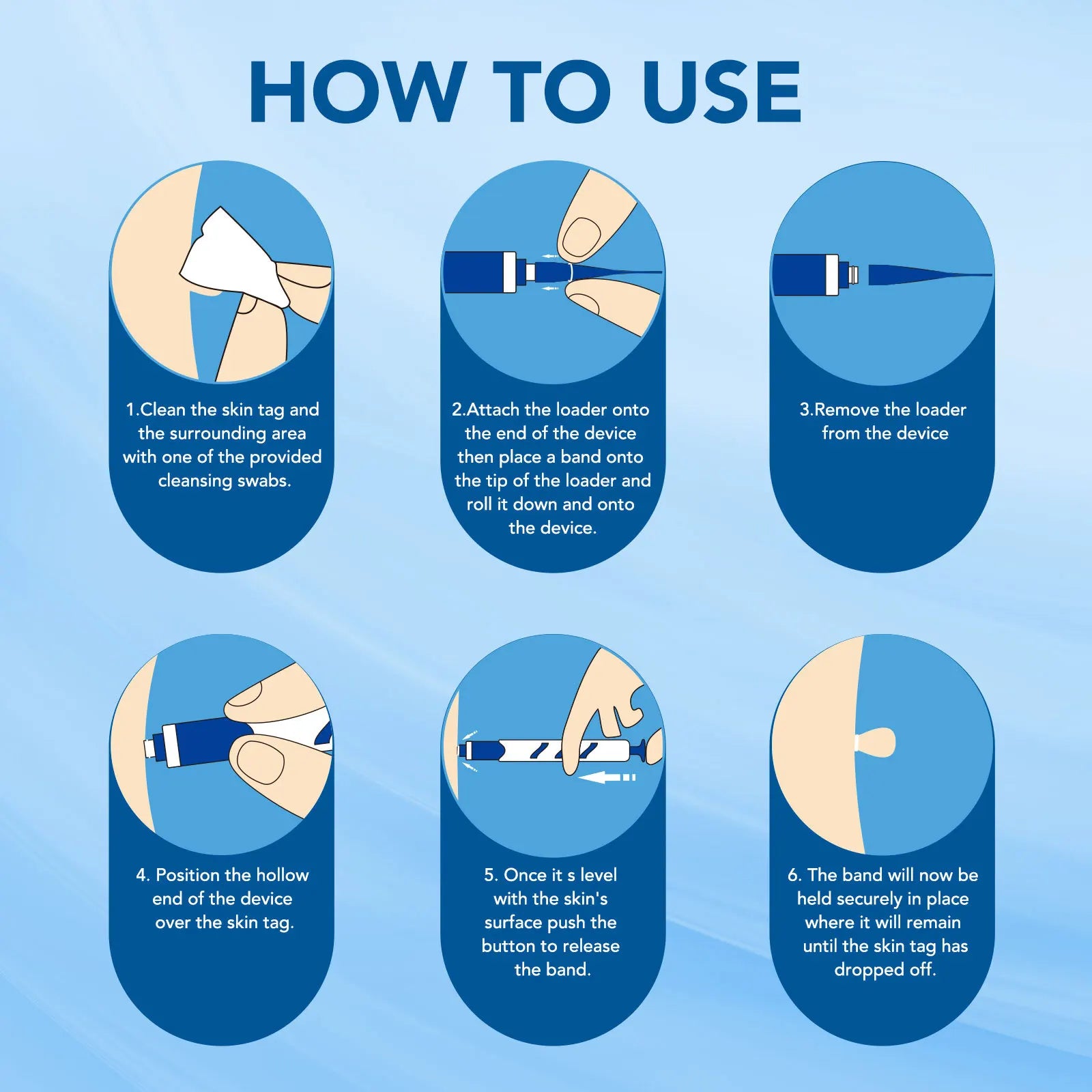 HOW TO USE

1.Clean the skin tag and the surrounding area with one of the provided cleansing swabs.

2.Attach the loader onto the end of the device then place a band onto the tip of the loader and roll it down and onto the device.

3.Remove the loader from the device

4. Position the hollow end of the device over the skin tag.

5. Once it s level with the skin's surface push the button to release the band.

6. The band will now be held securely in place where it will remain until the skin tag has dropped off.